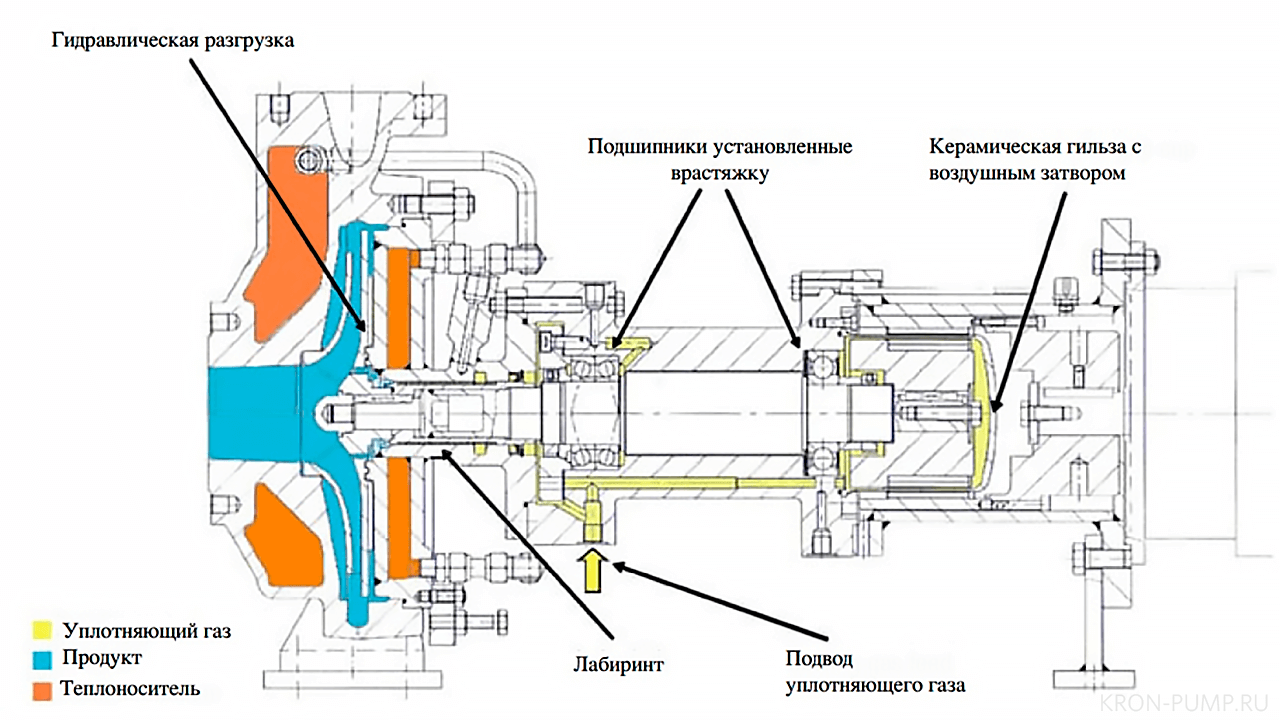 Гидравлическая разгрузка

Подшипники установленные врастяжку

Керамическая гильза с воздушным затвором

Уплотняющий газ
Продукт
Теплоноситель

Лабиринт

Подвод уплотняющего газа

KRON-PUMP.RU